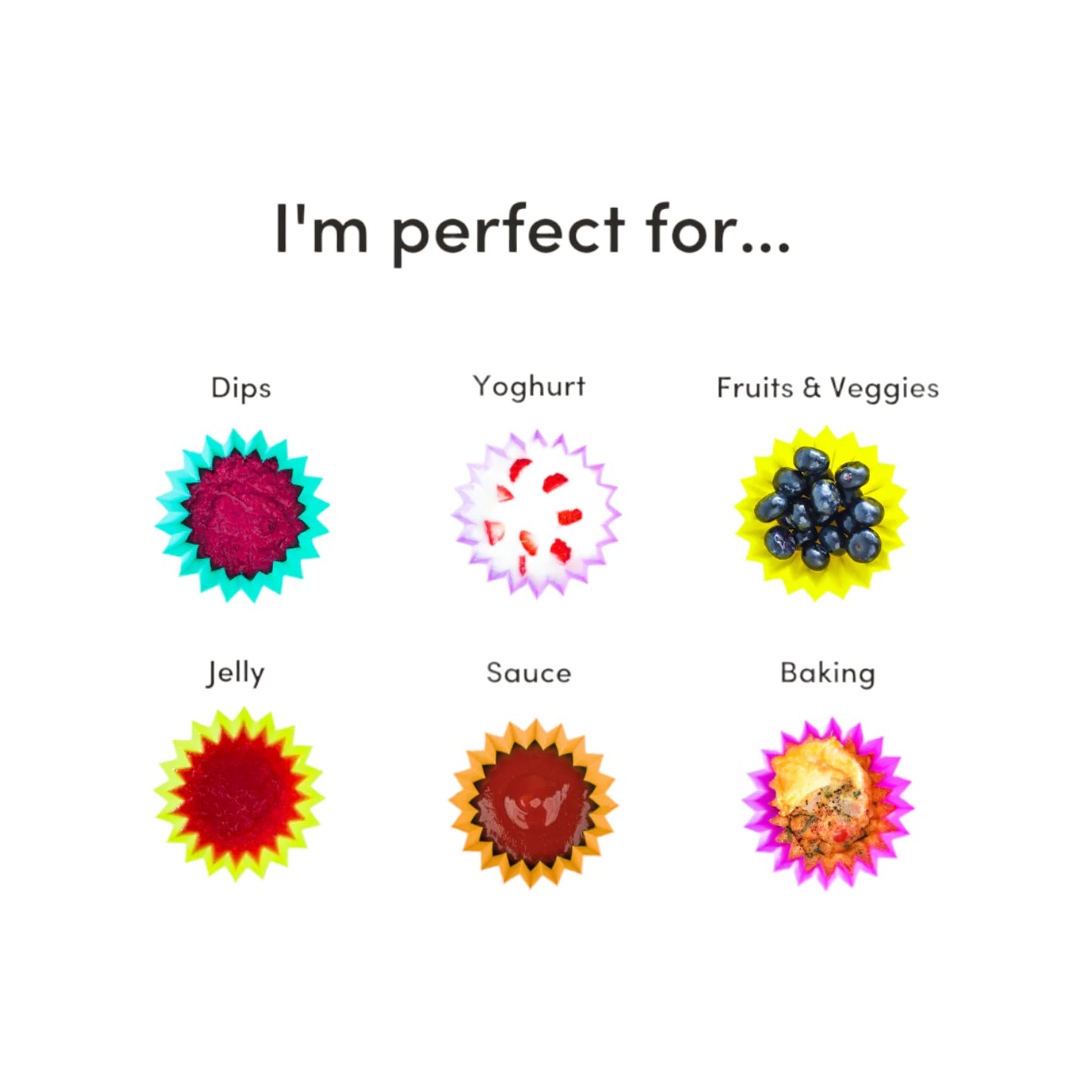 I'm perfect for...

Dips

Yoghurt

Fruits & Veggies

Jelly

Sauce

Baking