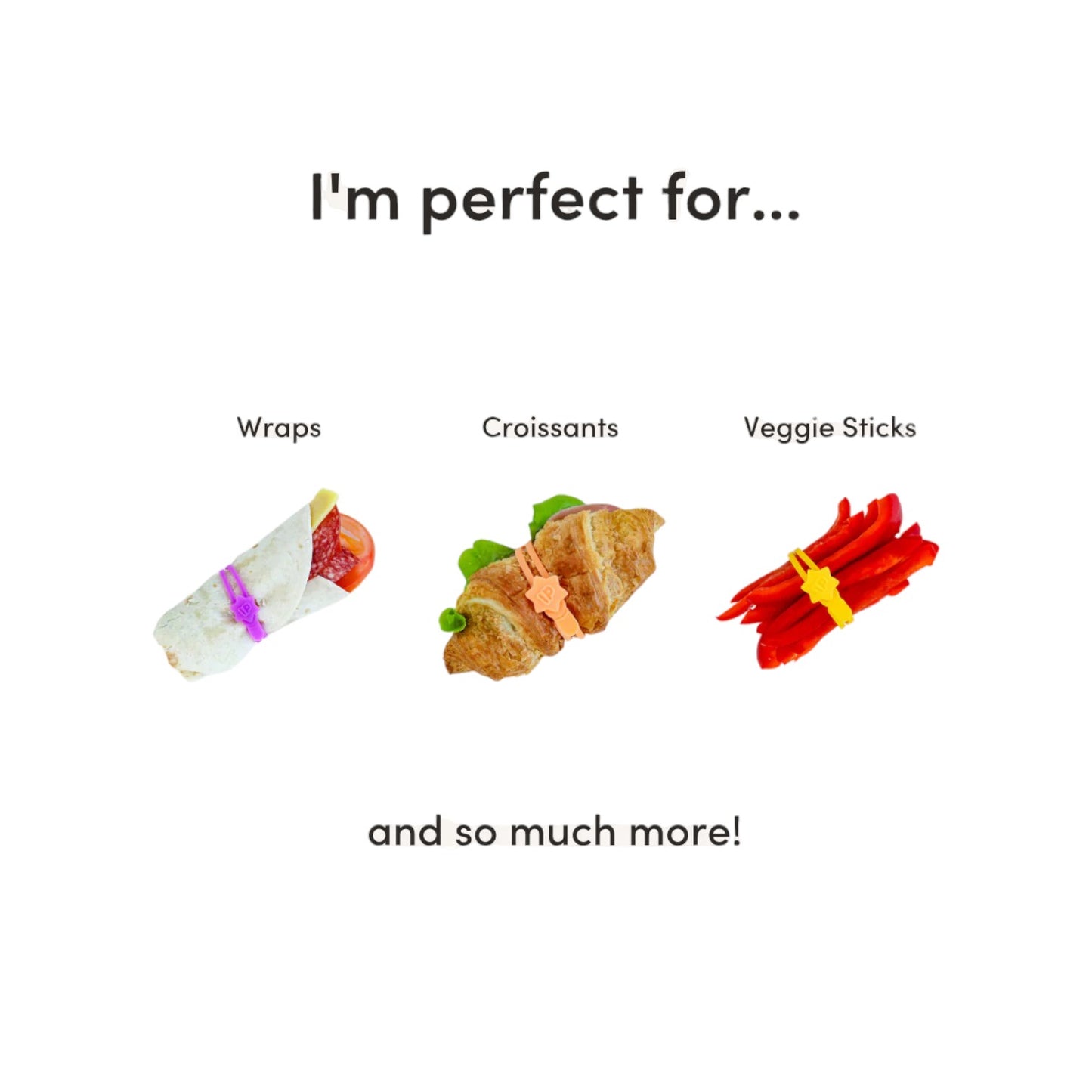 I'm perfect for...

Wraps

Croissants

Veggie Sticks

and so much more!