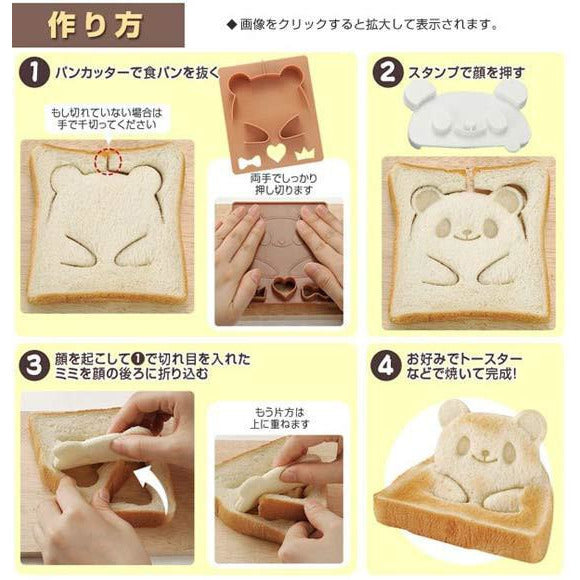 作り方

◆画像をクリックすると拡大して表示されます。

1 パンカッターで食パンを抜く

もし切れていない場合は手で千切ってください

両手でしっかり押し切ります

2 スタンプで顔を押す

3 顔を起こして❶で切れ目を入れたミミを顔の後ろに折り込む

もう片方は上に重ねます

4 お好みでトースターなどで焼いて完成!