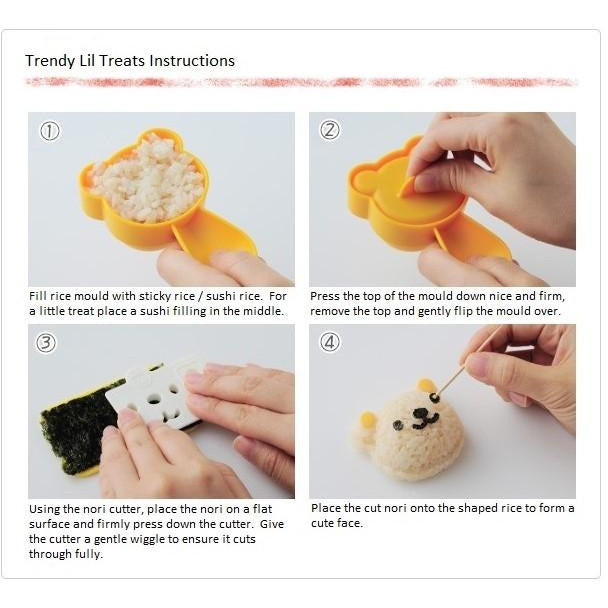 Trendy Lil Treats Instructions

①

Fill rice mould with sticky rice / sushi rice. For a little treat place a sushi filling in the middle.

②

Press the top of the mould down nice and firm, remove the top and gently flip the mould over.

③

Using the nori cutter, place the nori on a flat surface and firmly press down the cutter. Give the cutter a gentle wiggle to ensure it cuts through fully.

④

Place the cut nori onto the shaped rice to form a cute face.